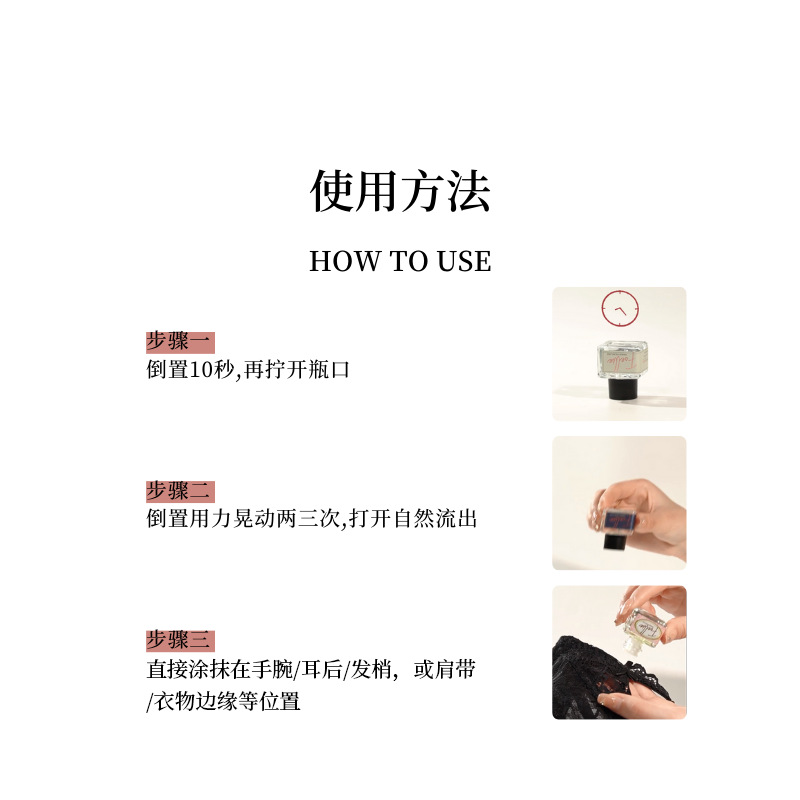 使用方法

HOW TO USE

步骤一
倒置10秒,再拧开瓶口

步骤二
倒置用力晃动两三次,打开自然流出

步骤三
直接涂抹在手腕/耳后/发梢，或肩带/衣物边缘等位置