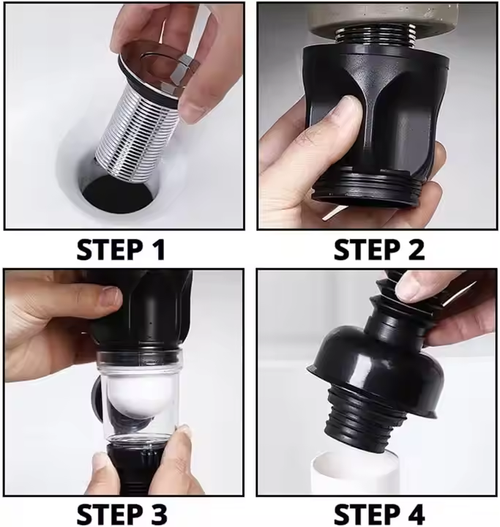 STEP 1

STEP 2

STEP 3

STEP 4