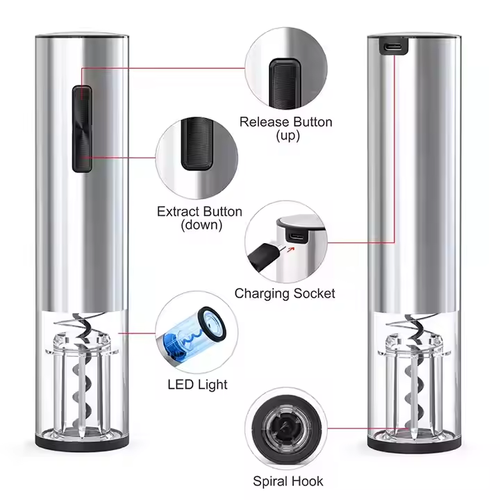 Release Button
(up)

Extract Button
(down)

Charging Socket

LED Light

Spiral Hook