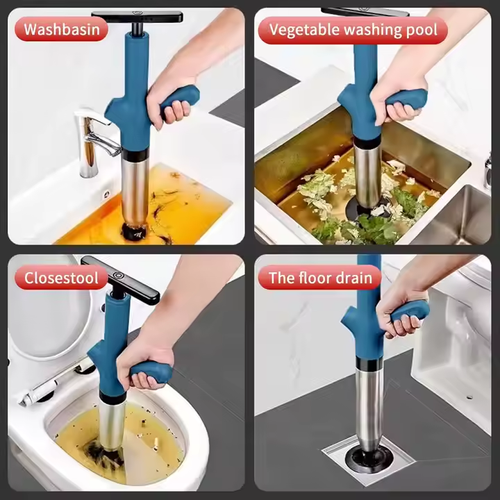 Washbasin

Vegetable washing pool

Closestool

The floor drain