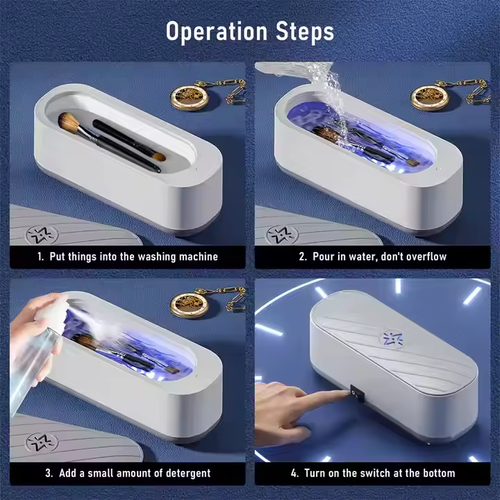 Operation Steps

1. Put things into the washing machine

2. Pour in water, don't overflow

3. Add a small amount of detergent

4. Turn on the switch at the bottom