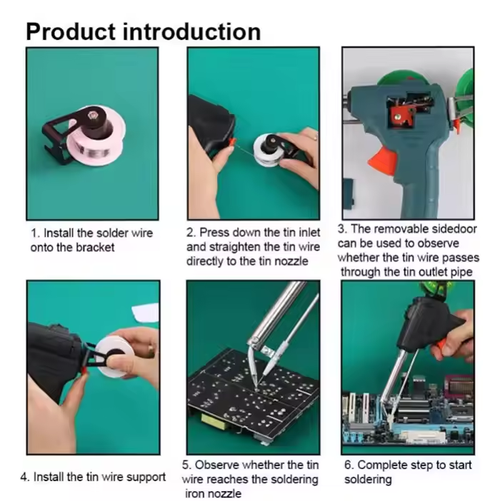 Product introduction

1. Install the solder wire onto the bracket

2. Press down the tin inlet and straighten the tin wire directly to the tin nozzle

3. The removable sidedoor can be used to observe whether the tin wire passes through the tin outlet pipe

4. Install the tin wire support

5. Observe whether the tin wire reaches the soldering iron nozzle

6. Complete step to start soldering