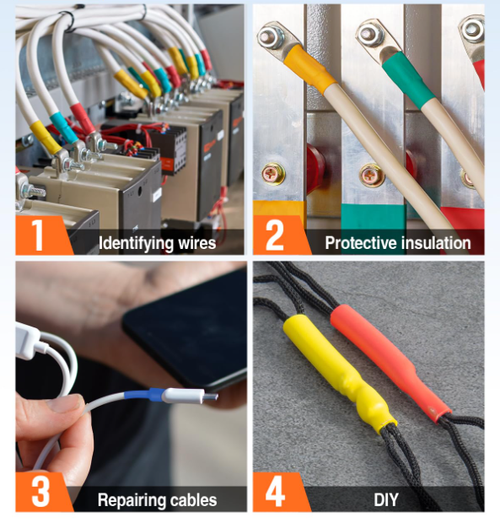 1 Identifying wires

2 Protective insulation

3 Repairing cables

4 DIY