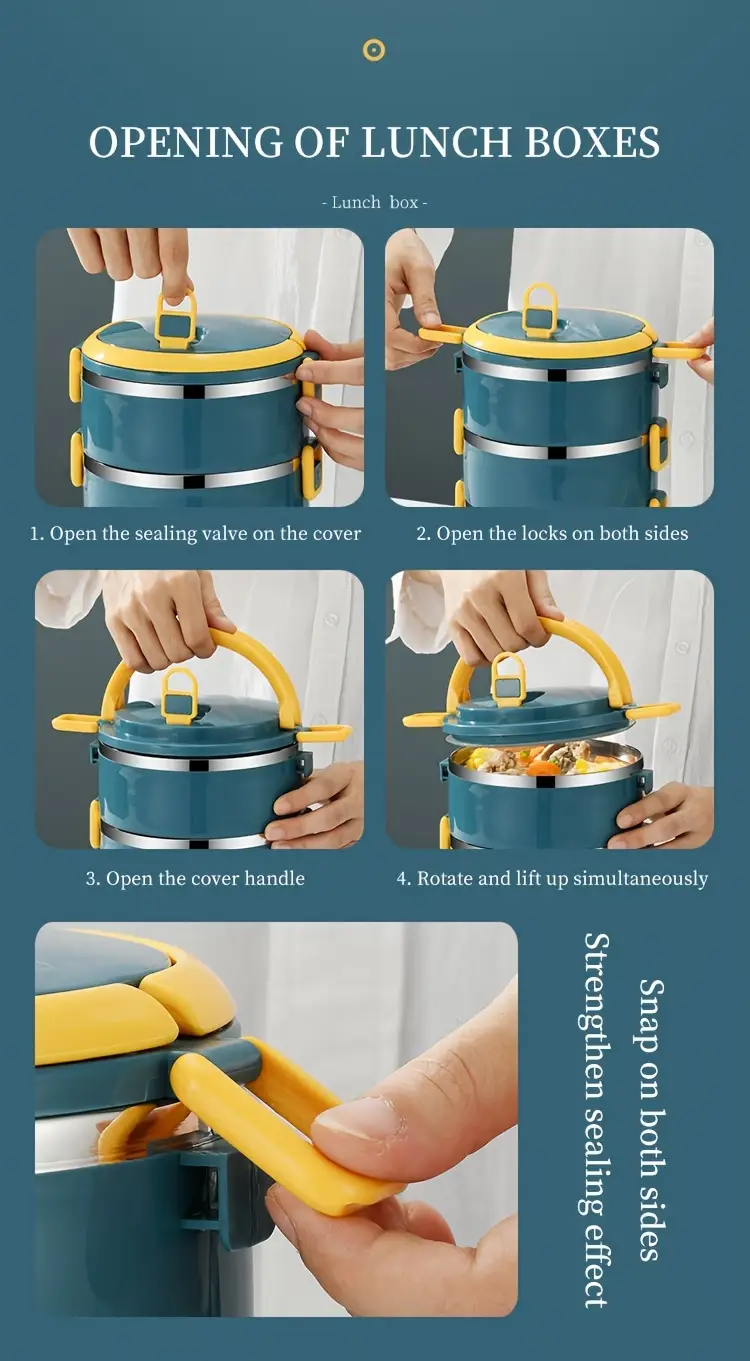 OPENING OF LUNCH BOXES

- Lunch box -

1. Open the sealing valve on the cover

2. Open the locks on both sides

3. Open the cover handle

4. Rotate and lift up simultaneously

Snap on both sides
Strengthen sealing effect