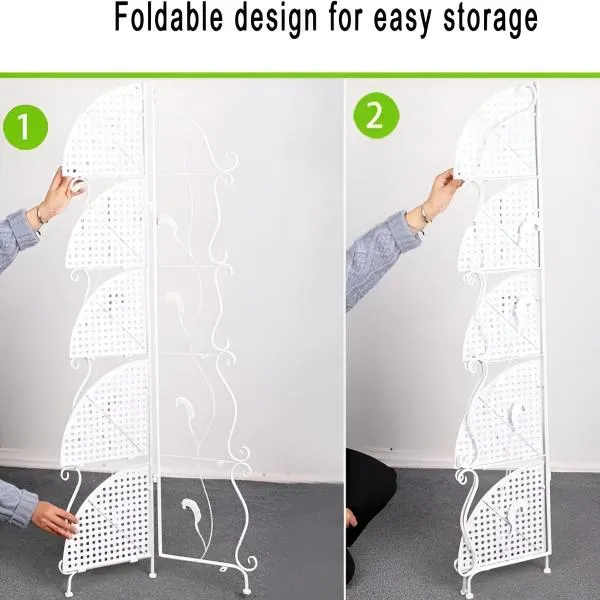 Foldable design for easy storage

1

2