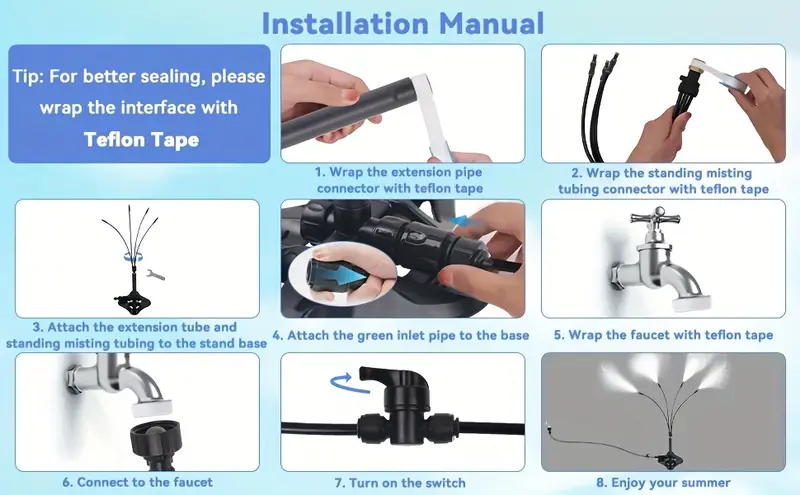 Installation Manual

Tip: For better sealing, please wrap the interface with Teflon Tape

1. Wrap the extension pipe connector with teflon tape

2. Wrap the standing misting tubing connector with teflon tape

3. Attach the extension tube and standing misting tubing to the stand base

4. Attach the green inlet pipe to the base

5. Wrap the faucet with teflon tape

6. Connect to the faucet

7. Turn on the switch

8. Enjoy your summer