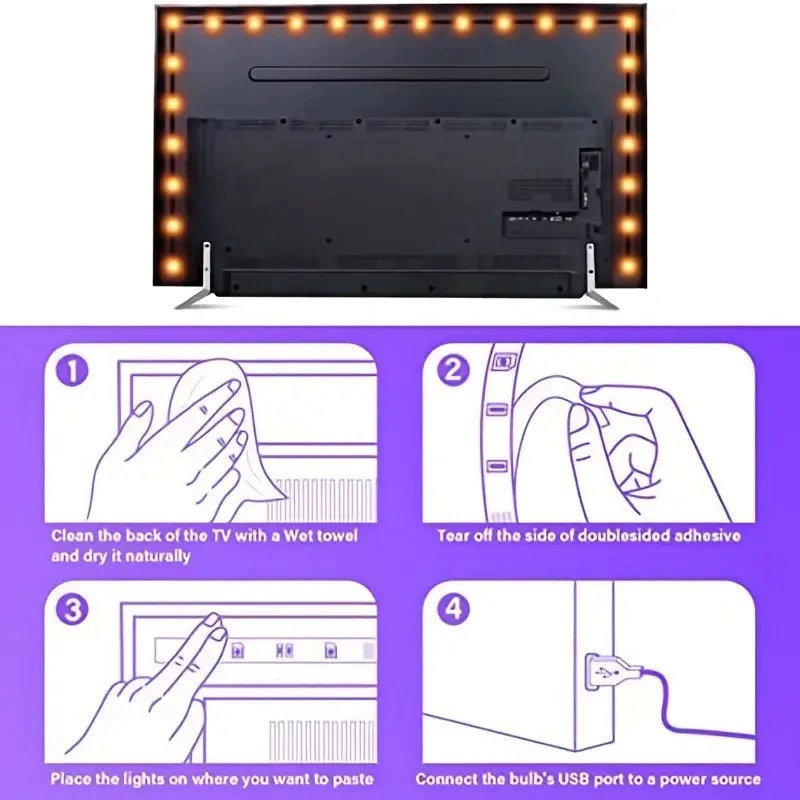 1

Clean the back of the TV with a Wet towel and dry it naturally

2

Tear off the side of doublesided adhesive

3

Place the lights on where you want to paste

4

Connect the bulb's USB port to a power source