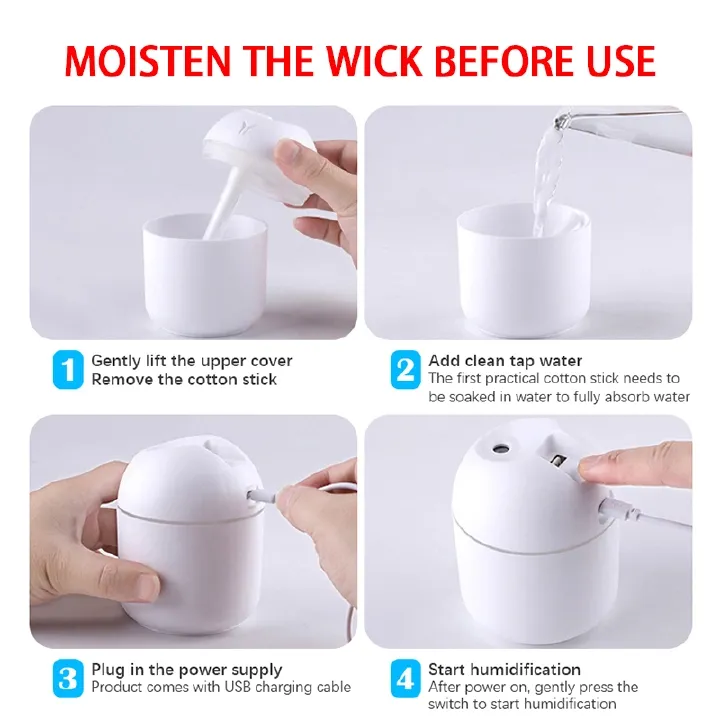 MOISTEN THE WICK BEFORE USE

1 Gently lift the upper cover
Remove the cotton stick

2 Add clean tap water
The first practical cotton stick needs to be soaked in water to fully absorb water

3 Plug in the power supply
Product comes with USB charging cable

4 Start humidification
After power on, gently press the switch to start humidification