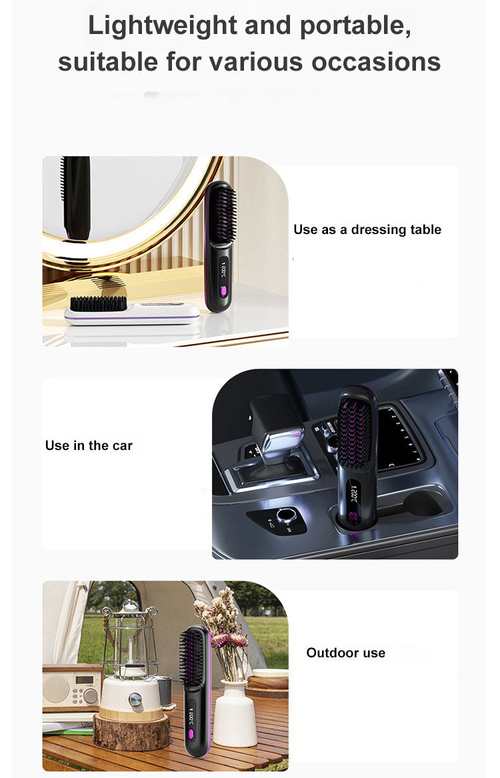 Lightweight and portable, suitable for various occasions

Use as a dressing table

Use in the car

Outdoor use