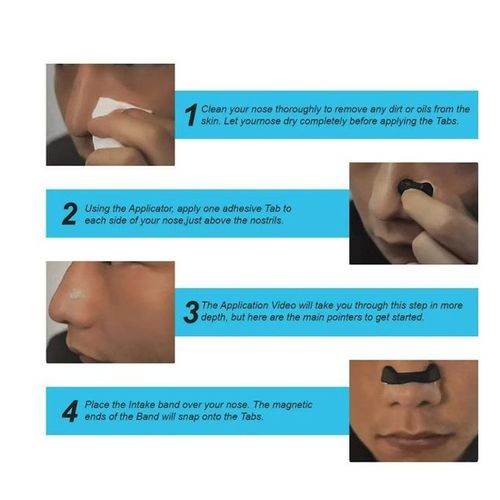 1 Clean your nose thoroughly to remove any dirt or oils from the skin. Let yournose dry completely before applying the Tabs.

2 Using the Applicator, apply one adhesive Tab to each side of your nose,just above the nostrils.

3 The Application Video will take you through this step in more depth, but here are the main pointers to get started.

4 Place the Intake band over your nose. The magnetic ends of the Band will snap onto the Tabs.