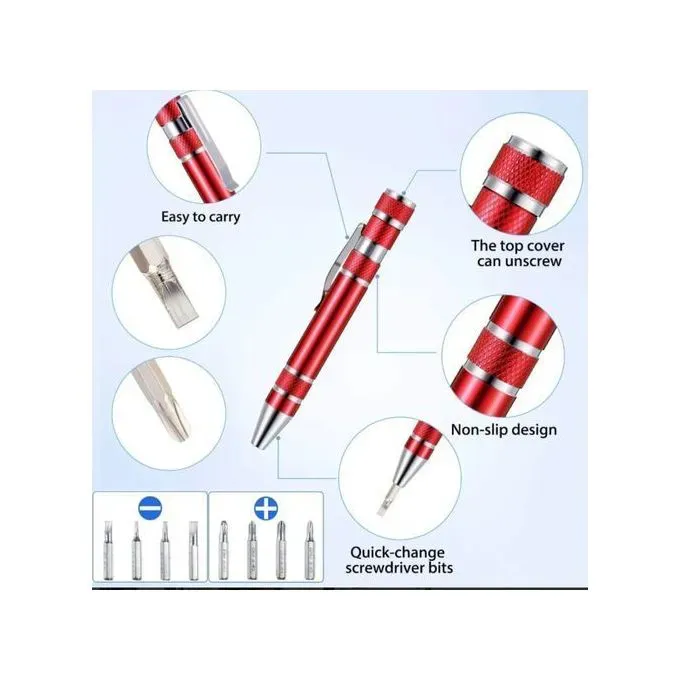 Easy to carry

The top cover can unscrew

Non-slip design

Quick-change screwdriver bits