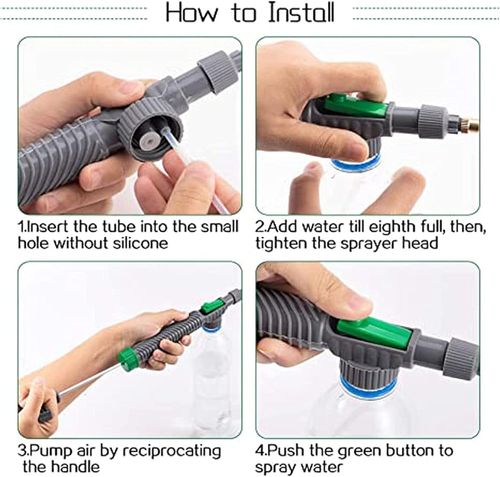 How to Install

1.Insert the tube into the small hole without silicone

2.Add water till eighth full, then, tighten the sprayer head

3.Pump air by reciprocating the handle

4.Push the green button to spray water