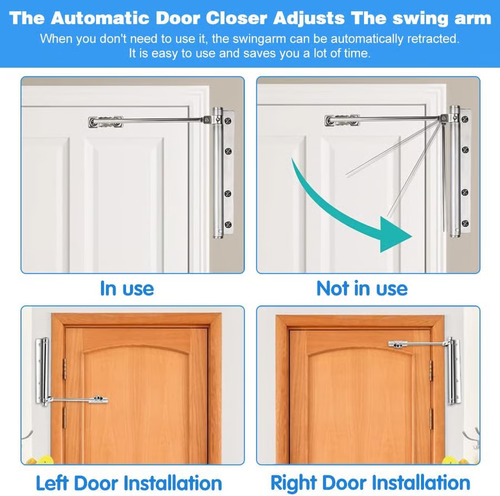 The Automatic Door Closer Adjusts The swing arm

When you don't need to use it, the swingarm can be automatically retracted. It is easy to use and saves you a lot of time.

In use

Not in use

Left Door Installation

Right Door Installation