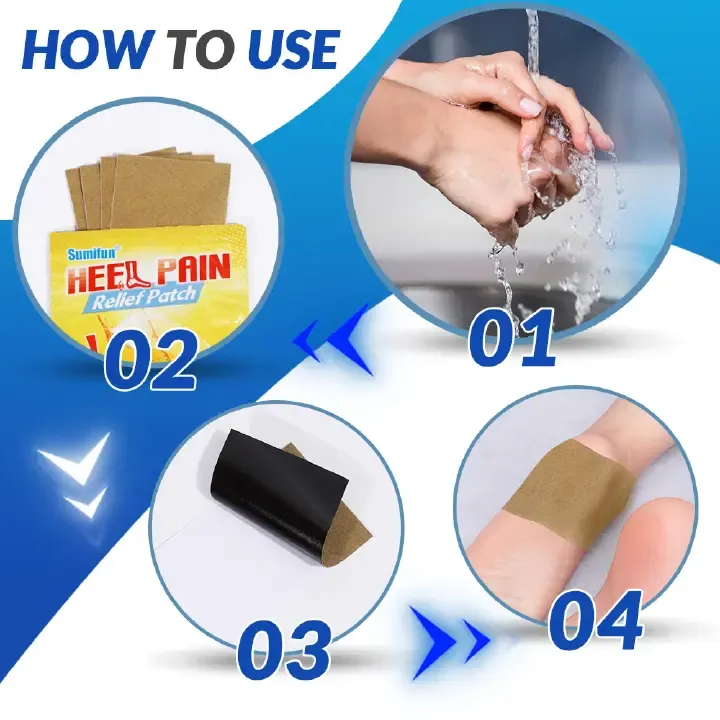 HOW TO USE

Sumifun
HEEL PAIN
Relief Patch

02

01

03

04