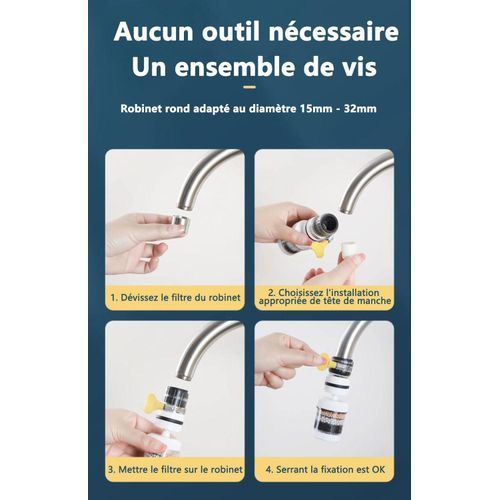 Aucun outil nécessaire
Un ensemble de vis

Robinet rond adapté au diamètre 15mm - 32mm

1. Dévissez le filtre du robinet

2. Choisissez l'installation appropriée de tête de manche

3. Mettre le filtre sur le robinet

4. Serrant la fixation est OK