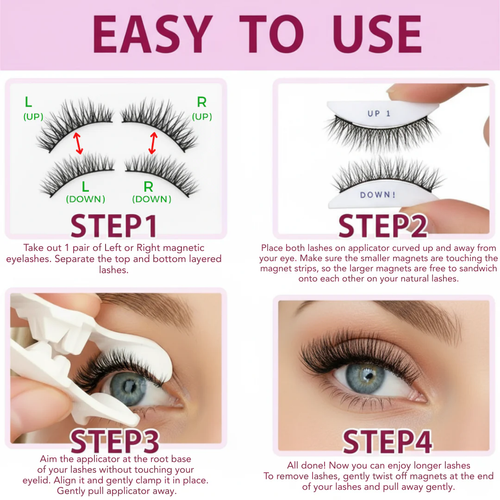 EASY TO USE

L (UP)

R (UP)

L (DOWN)

R (DOWN)

STEP1

Take out 1 pair of Left or Right magnetic eyelashes. Separate the top and bottom layered lashes.

UP 1

DOWN!

STEP2

Place both lashes on applicator curved up and away from your eye. Make sure the smaller magnets are touching the magnet strips, so the larger magnets are free to sandwich onto each other on your natural lashes.

STEP3

Aim the applicator at the root base of your lashes without touching your eyelid. Align it and gently clamp it in place. Gently pull applicator away.

STEP4

All done! Now you can enjoy longer lashes
To remove lashes, gently twist off magnets at the end of your lashes and pull away gently.