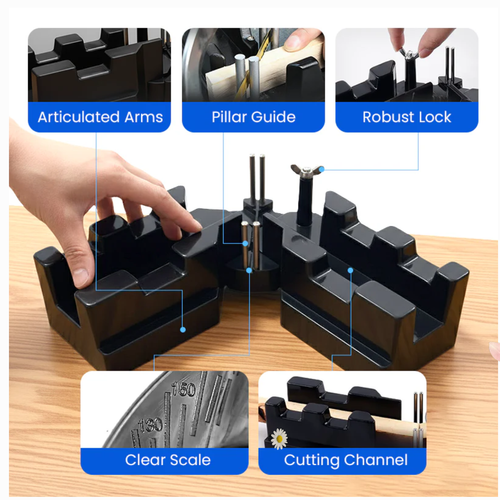 Articulated Arms

Pillar Guide

Robust Lock

150

130

Clear Scale

Cutting Channel