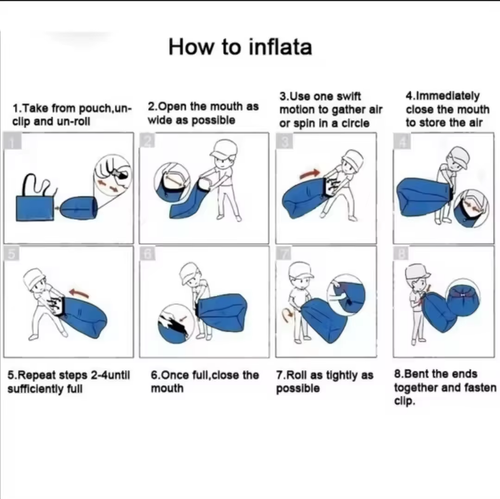 How to inflata

1.Take from pouch,un-clip and un-roll

2.Open the mouth as wide as possible

3.Use one swift motion to gather air or spin in a circle

4.Immediately close the mouth to store the air

1

2

3

4

5

6

7

8

5.Repeat steps 2-4until sufficiently full

6.Once full,close the mouth

7.Roll as tightly as possible

8.Bent the ends together and fasten clip.