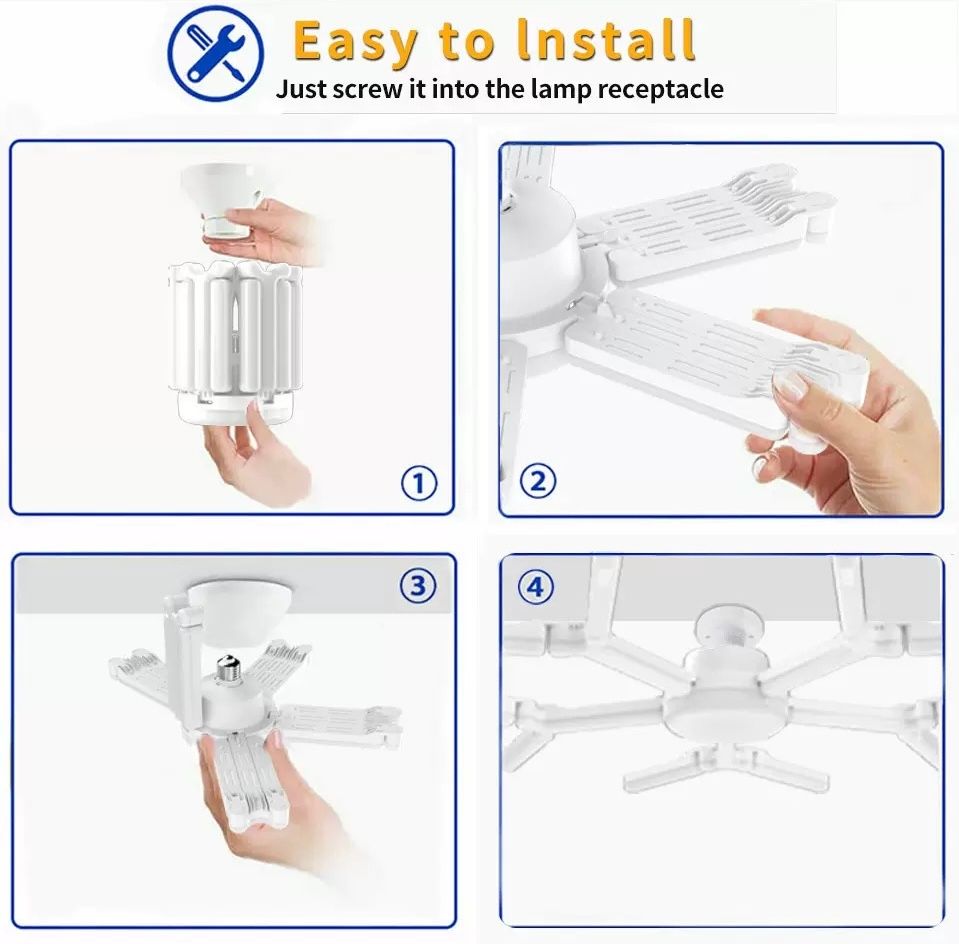 Easy to Install
Just screw it into the lamp receptacle

①

②

③

④