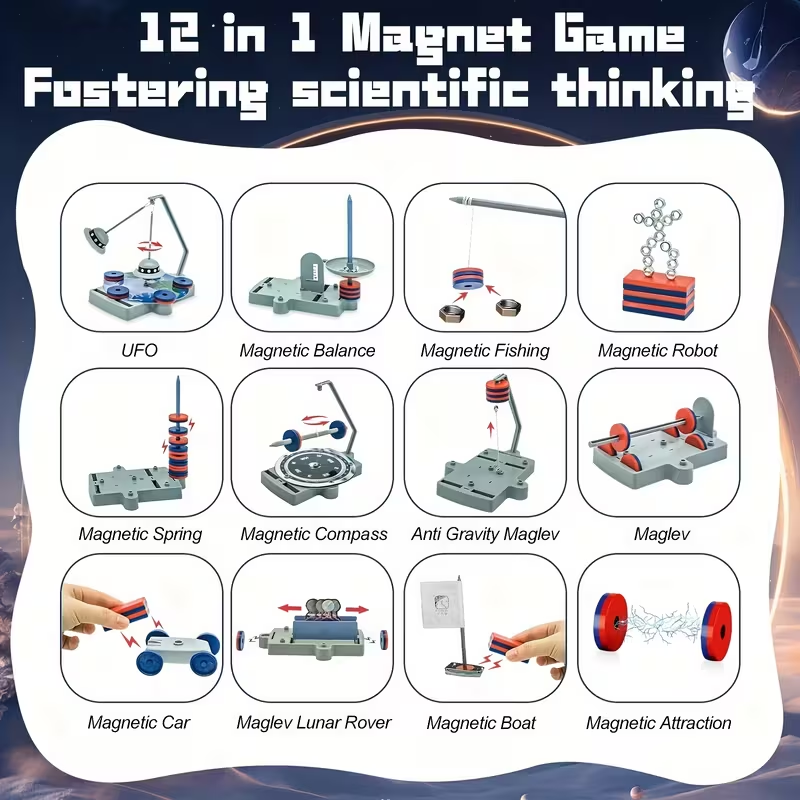 12 in 1 Magnet Game
Fostering scientific thinking

UFO

Magnetic Balance

Magnetic Fishing

Magnetic Robot

Magnetic Spring

Magnetic Compass

Anti Gravity Maglev

Maglev

Magnetic Car

Maglev Lunar Rover

Magnetic Boat

Magnetic Attraction