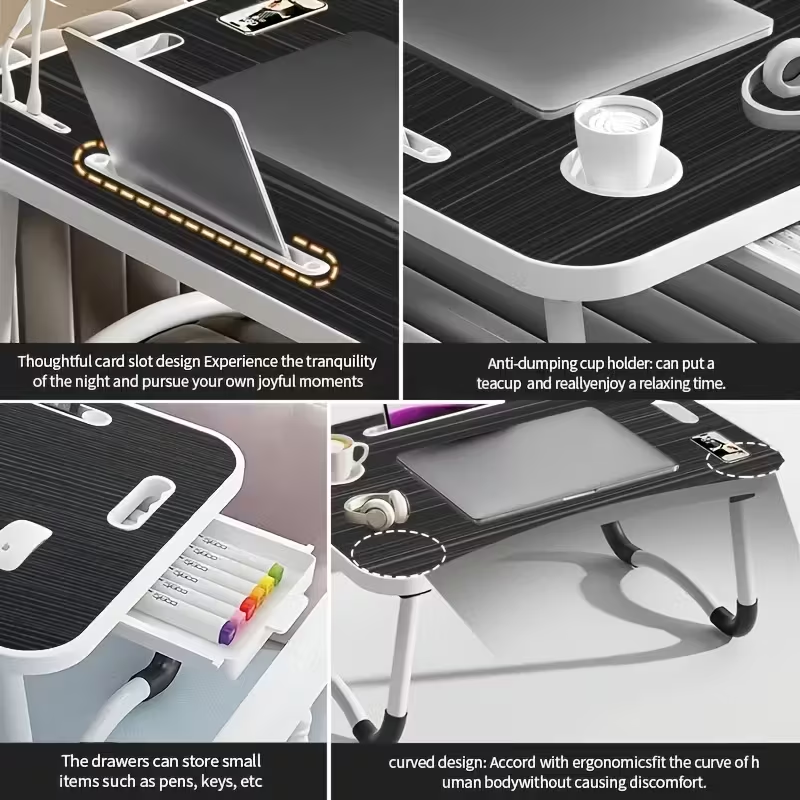 Thoughtful card slot design Experience the tranquility of the night and pursue your own joyful moments

Anti-dumping cup holder: can put a teacup and reallyenjoy a relaxing time.

The drawers can store small items such as pens, keys, etc

curved design: Accord with ergonomicsfit the curve of h uman bodywithout causing discomfort.