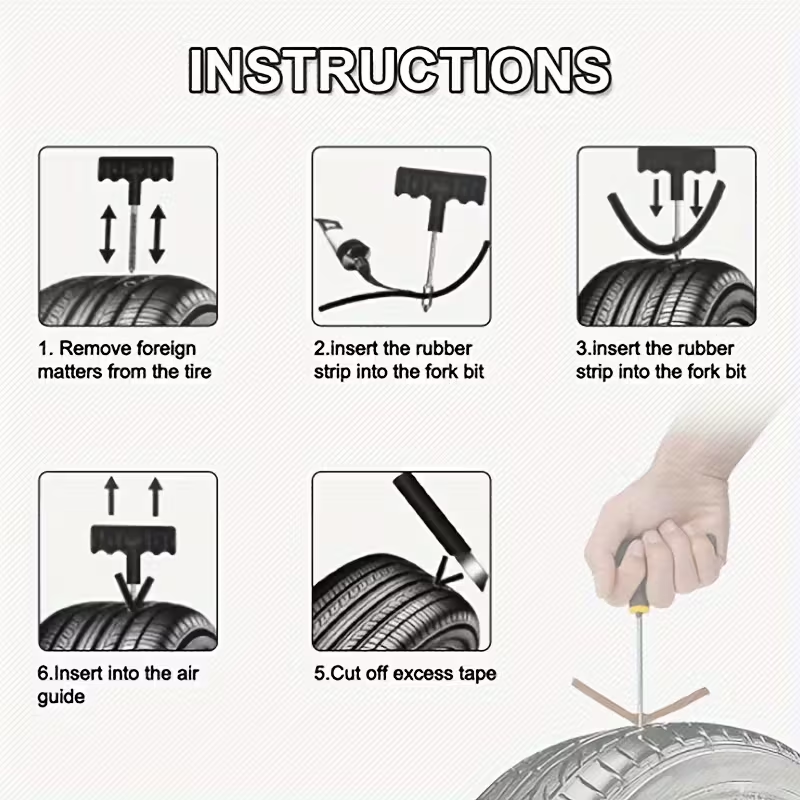 INSTRUCTIONS

1. Remove foreign matters from the tire

2.insert the rubber strip into the fork bit

3.insert the rubber strip into the fork bit

6.Insert into the air guide

5.Cut off excess tape