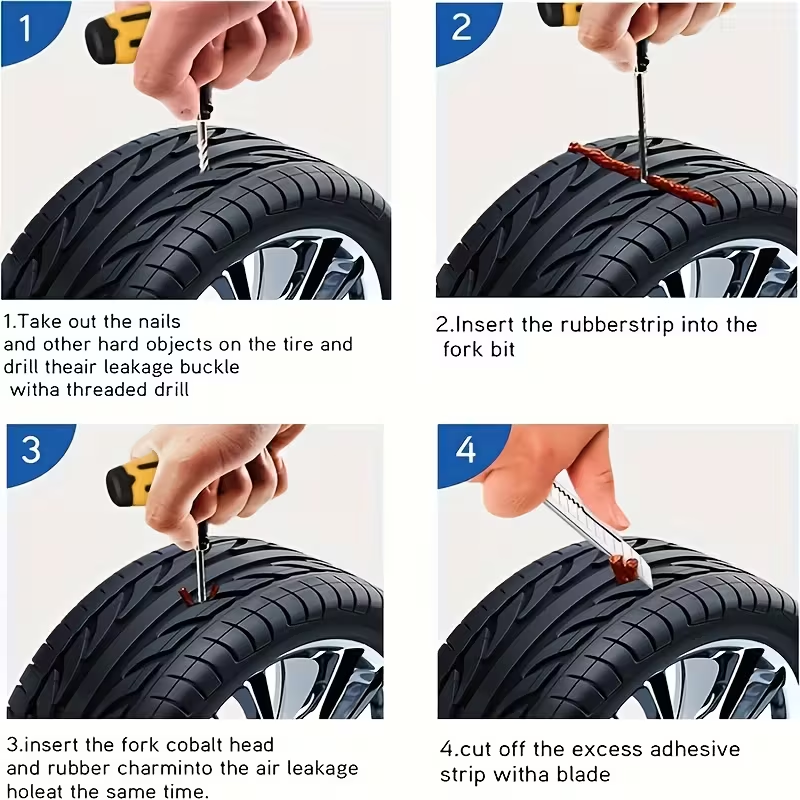 1

1.Take out the nails
and other hard objects on the tire and drill theair leakage buckle
witha threaded drill

2

2.Insert the rubberstrip into the fork bit

3

3.insert the fork cobalt head
and rubber charminto the air leakage holeat the same time.

4

4.cut off the excess adhesive strip witha blade