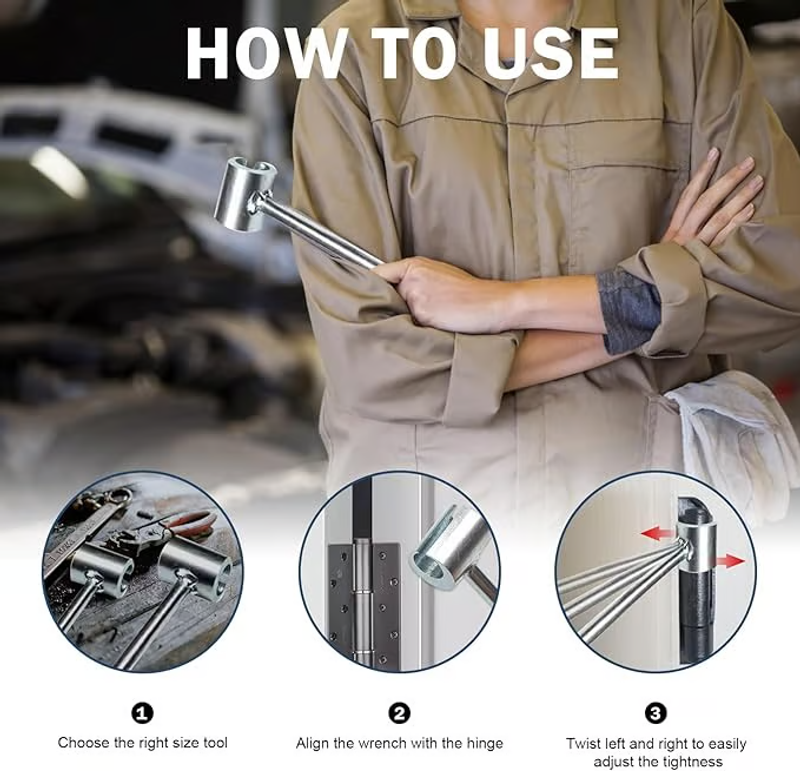 HOW TO USE

1
Choose the right size tool

2
Align the wrench with the hinge

3
Twist left and right to easily adjust the tightness