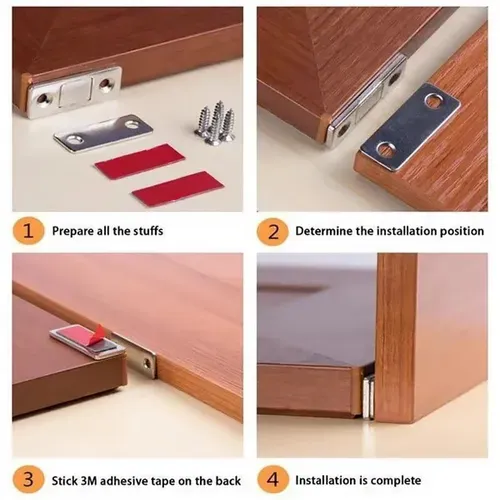 1 Prepare all the stuffs

2 Determine the installation position

3 Stick 3M adhesive tape on the back

4 Installation is complete