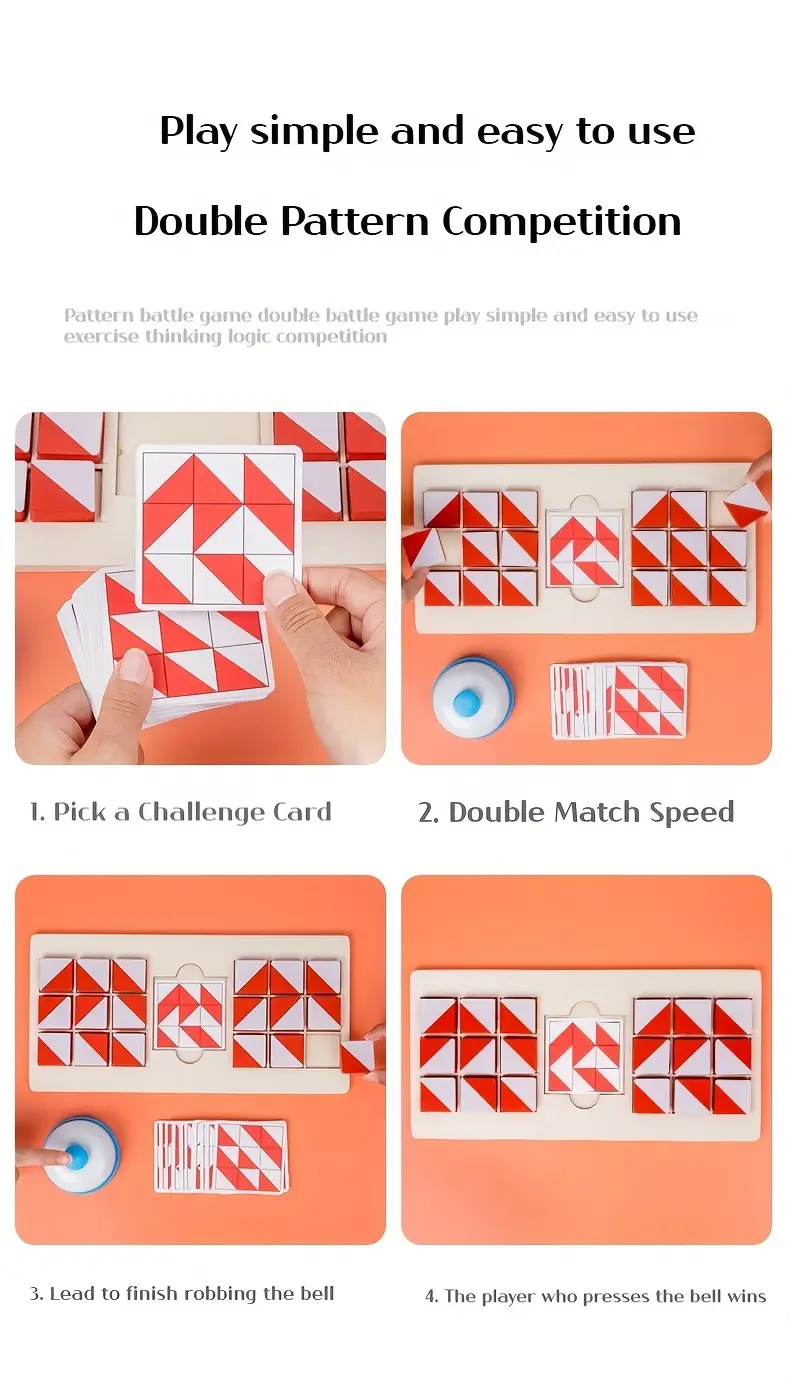 Play simple and easy to use

Double Pattern Competition

Pattern battle game double battle game play simple and easy to use exercise thinking logic competition

1. Pick a Challenge Card

2. Double Match Speed

3. Lead to finish robbing the bell

4. The player who presses the bell wins