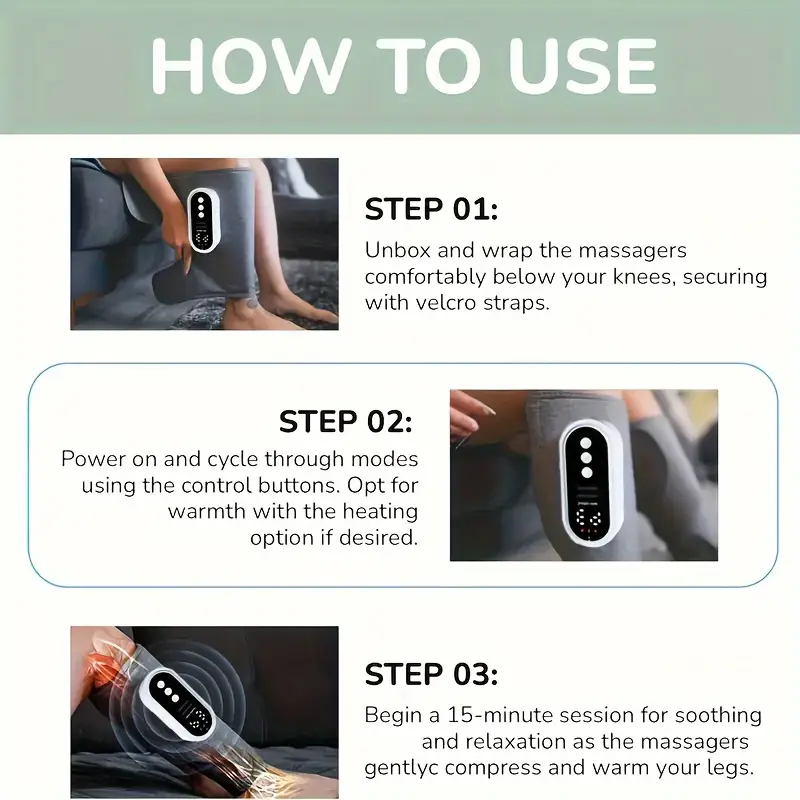 HOW TO USE

STEP 01:

Unbox and wrap the massagers comfortably below your knees, securing with velcro straps.

STEP 02:

Power on and cycle through modes using the control buttons. Opt for warmth with the heating option if desired.

STEP 03:

Begin a 15-minute session for soothing and relaxation as the massagers gentlyc compress and warm your legs.