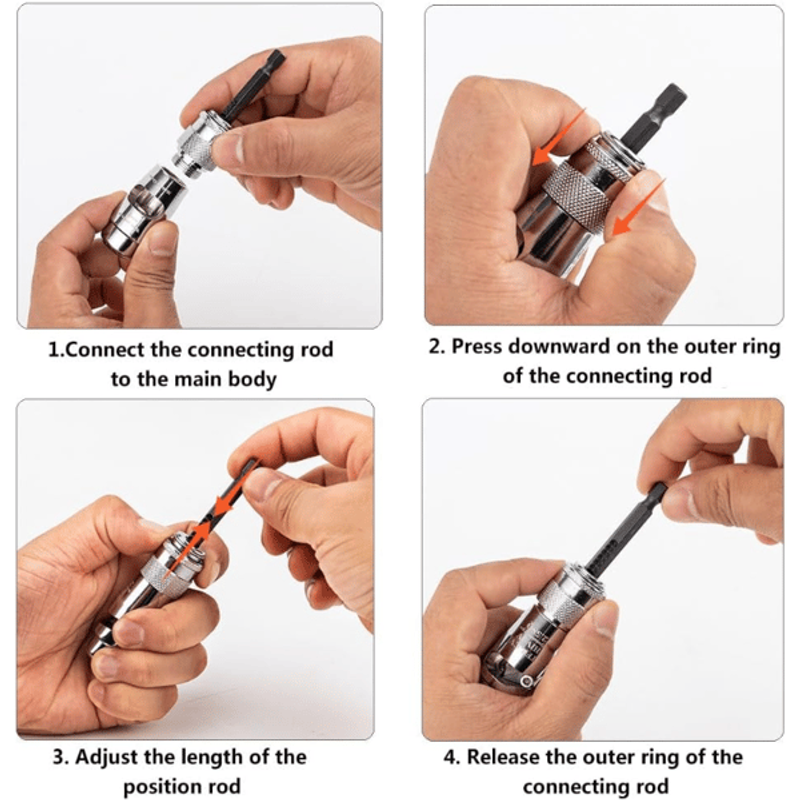 1.Connect the connecting rod to the main body

2. Press downward on the outer ring of the connecting rod

3. Adjust the length of the position rod

4. Release the outer ring of the connecting rod