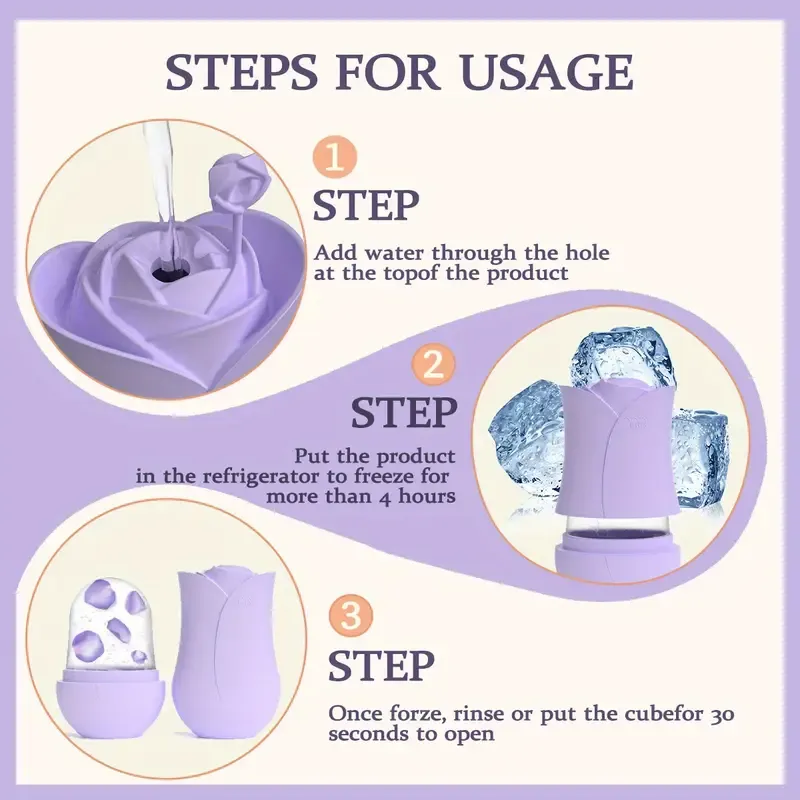 STEPS FOR USAGE

1
STEP
Add water through the hole at the topof the product

2
STEP
Put the product in the refrigerator to freeze for more than 4 hours

3
STEP
Once forze, rinse or put the cubefor 30 seconds to open