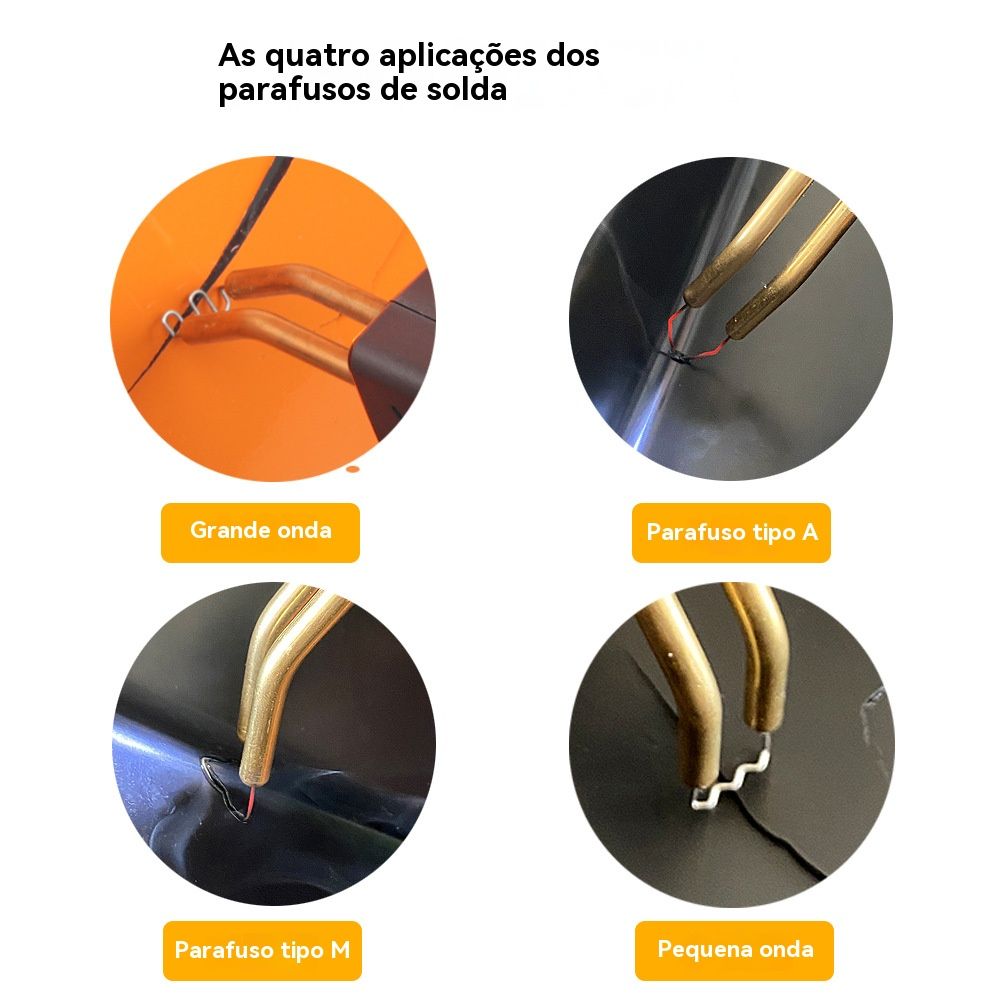 As quatro aplicações dos parafusos de solda

Grande onda

Parafuso tipo A

Parafuso tipo M

Pequena onda