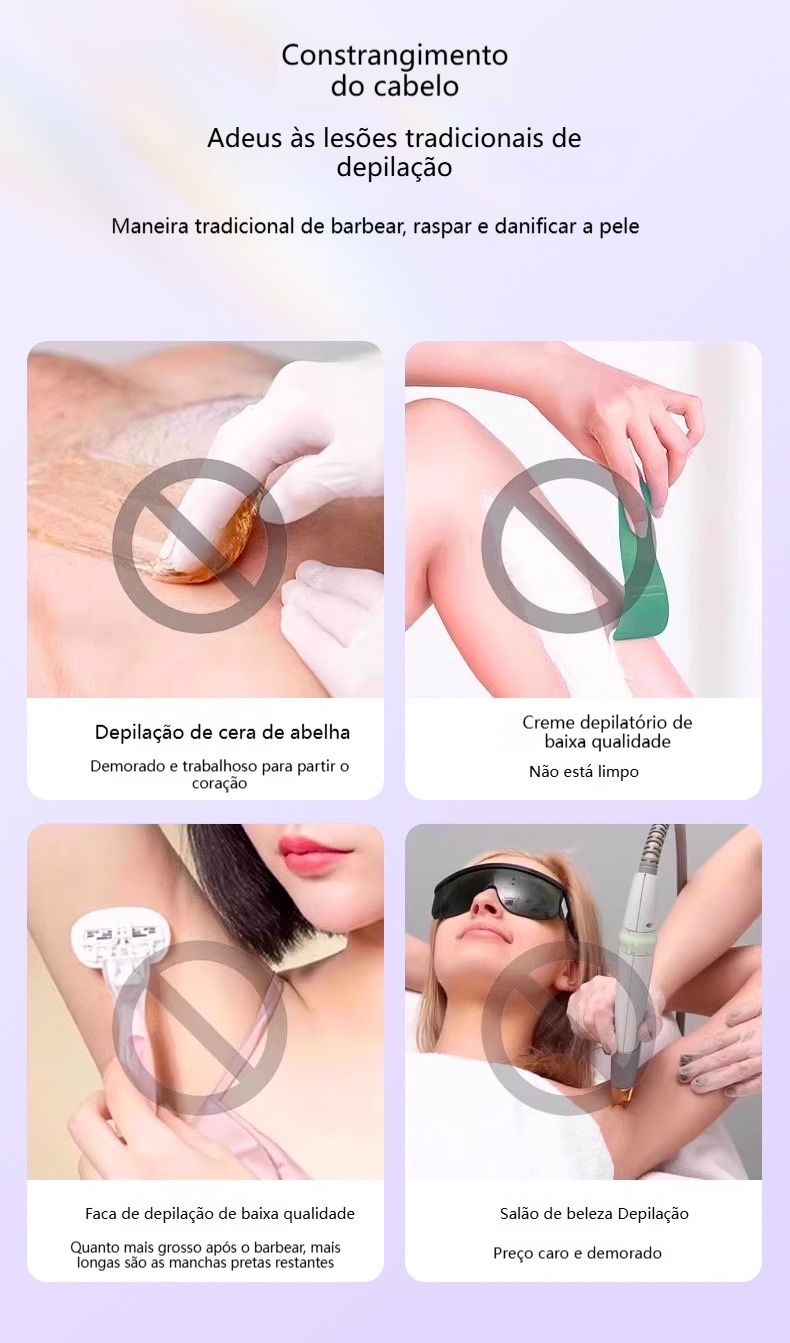 Constrangimento do cabelo

Adeus às lesões tradicionais de depilação

Maneira tradicional de barbear, raspar e danificar a pele

Depilação de cera de abelha

Demorado e trabalhoso para partir o coração

Creme depilatório de baixa qualidade

Não está limpo

Faca de depilação de baixa qualidade

Quanto mais grosso após o barbear, mais longas são as manchas pretas restantes

Salão de beleza Depilação

Preço caro e demorado