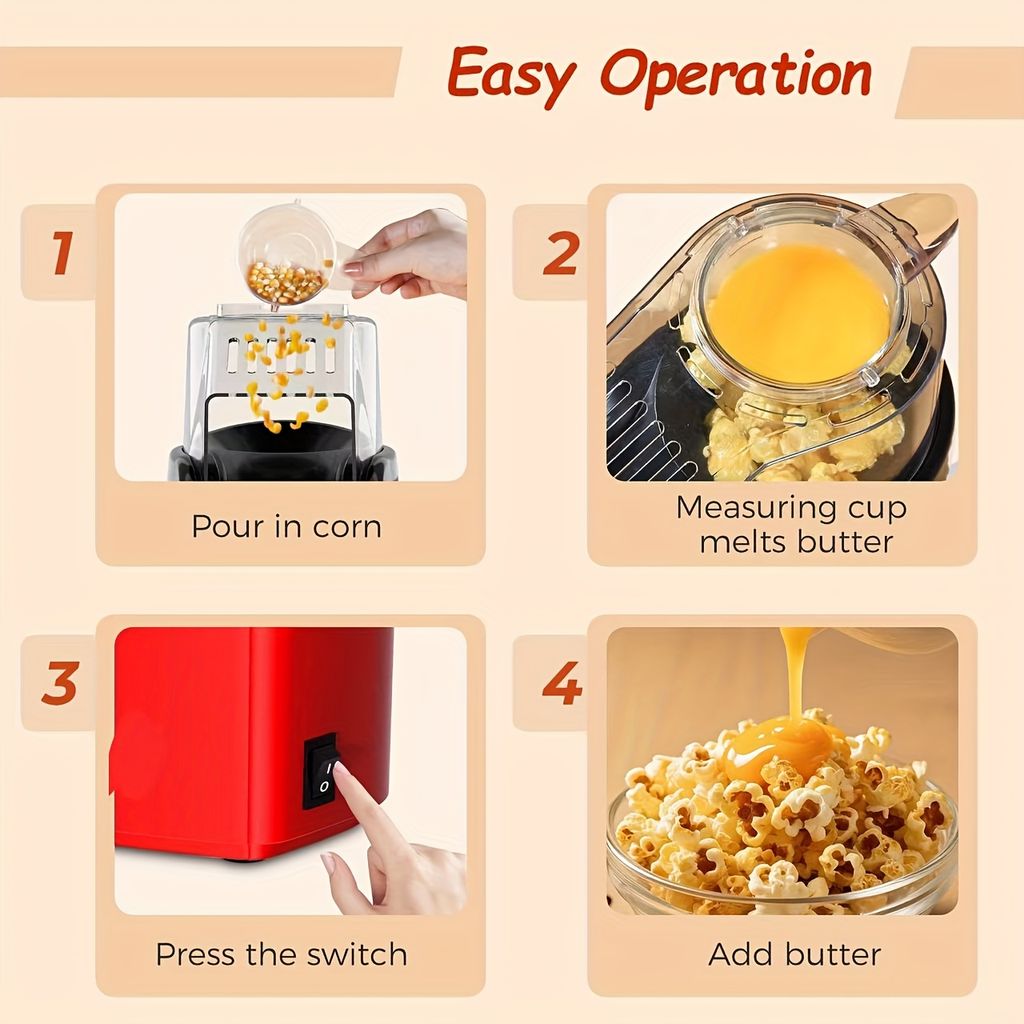 Easy Operation

1

Pour in corn

2

Measuring cup melts butter

3

I
O

Press the switch

4

Add butter