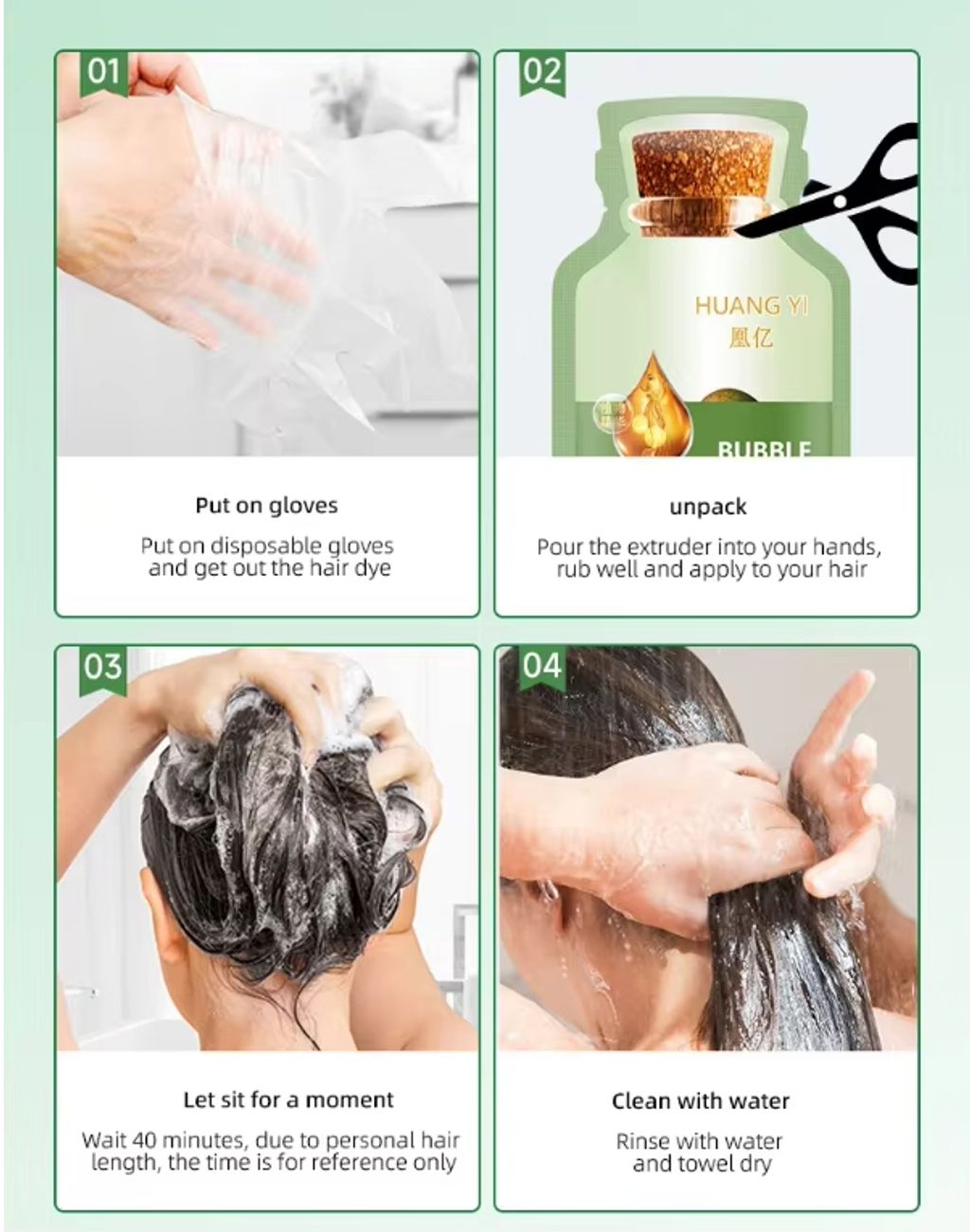 01

Put on gloves

Put on disposable gloves and get out the hair dye

02

HUANG YI
凰亿

BUBBLE

unpack

Pour the extruder into your hands, rub well and apply to your hair

03

Let sit for a moment

Wait 40 minutes, due to personal hair length, the time is for reference only

04

Clean with water

Rinse with water and towel dry