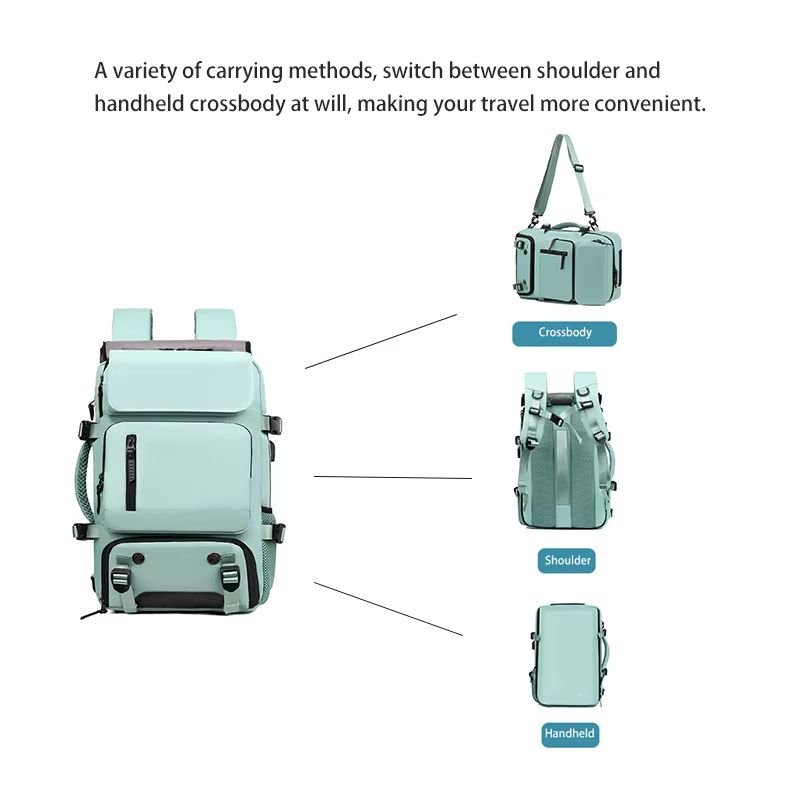 A variety of carrying methods, switch between shoulder and handheld crossbody at will, making your travel more convenient.

Crossbody

Shoulder

Handheld