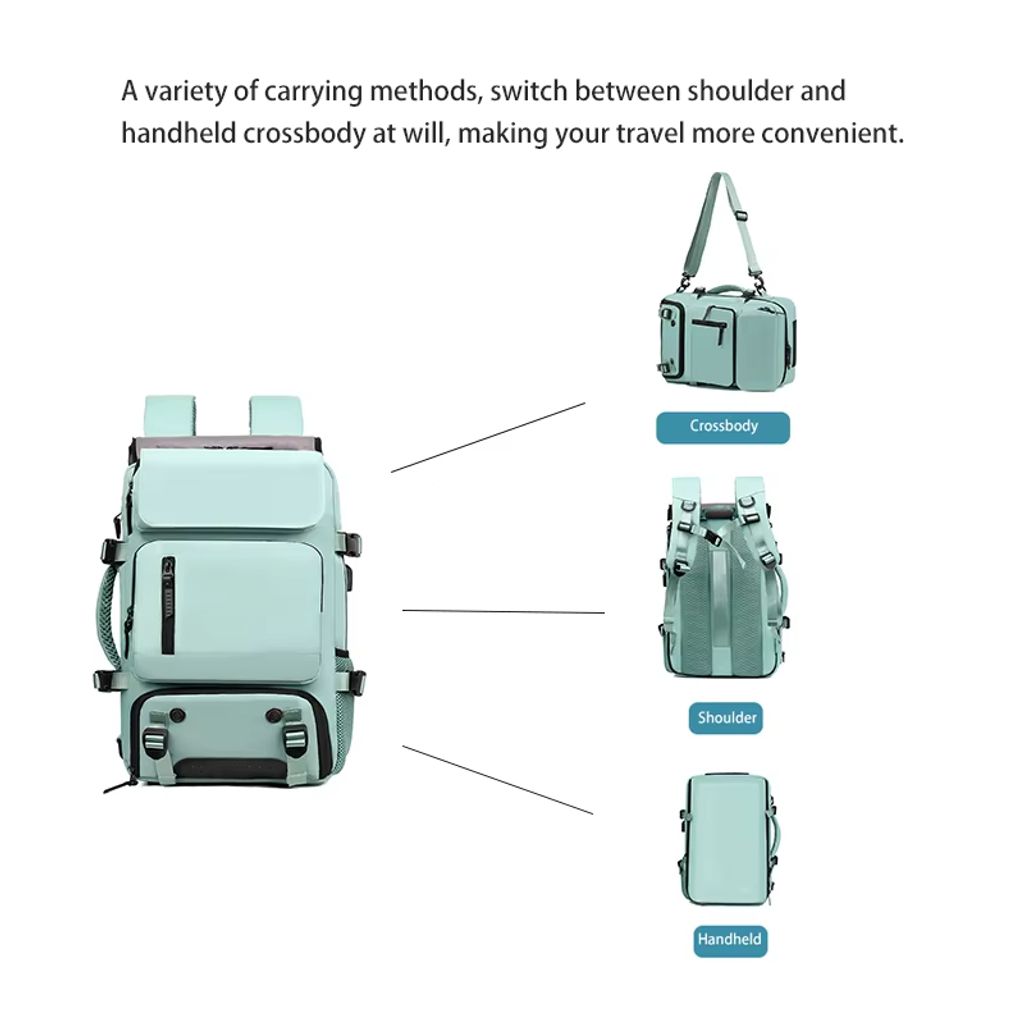 A variety of carrying methods, switch between shoulder and handheld crossbody at will, making your travel more convenient.

Crossbody

Shoulder

Handheld