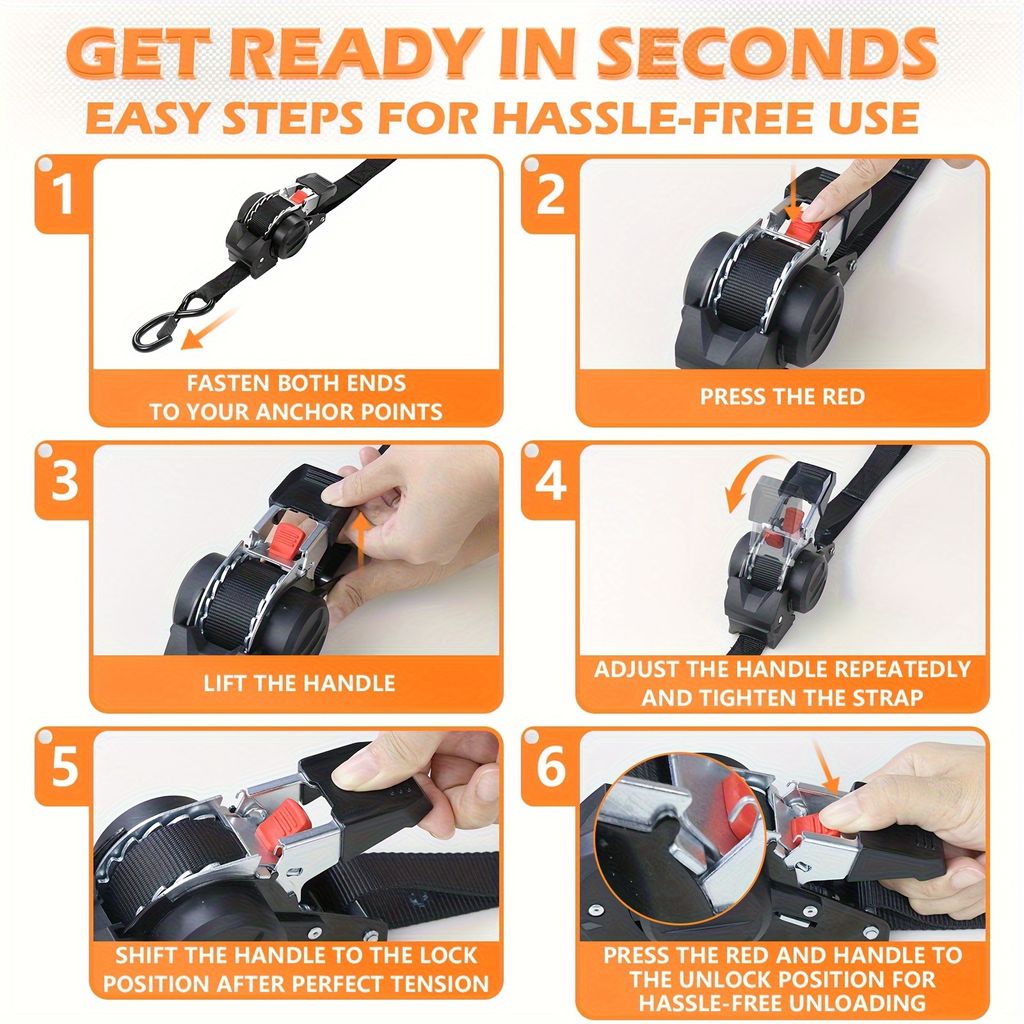 GET READY IN SECONDS
EASY STEPS FOR HASSLE-FREE USE

1
FASTEN BOTH ENDS TO YOUR ANCHOR POINTS

2
PRESS THE RED

3
LIFT THE HANDLE

4
ADJUST THE HANDLE REPEATEDLY AND TIGHTEN THE STRAP

5
SHIFT THE HANDLE TO THE LOCK POSITION AFTER PERFECT TENSION

6
PRESS THE RED AND HANDLE TO THE UNLOCK POSITION FOR HASSLE-FREE UNLOADING