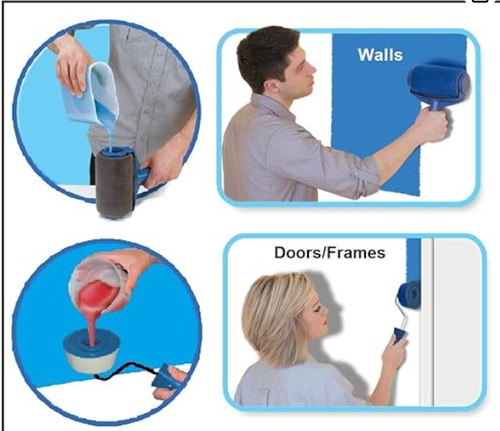 Walls

Doors/Frames