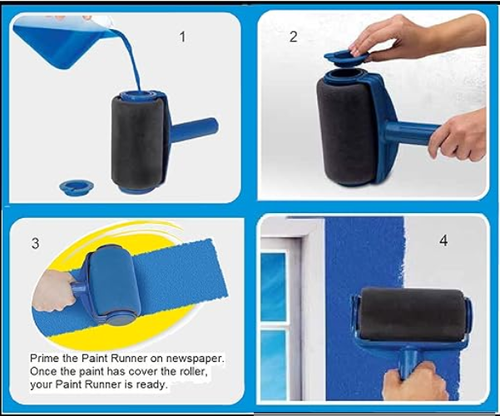 1

2

3

Prime the Paint Runner on newspaper. Once the paint has cover the roller, your Paint Runner is ready.

4