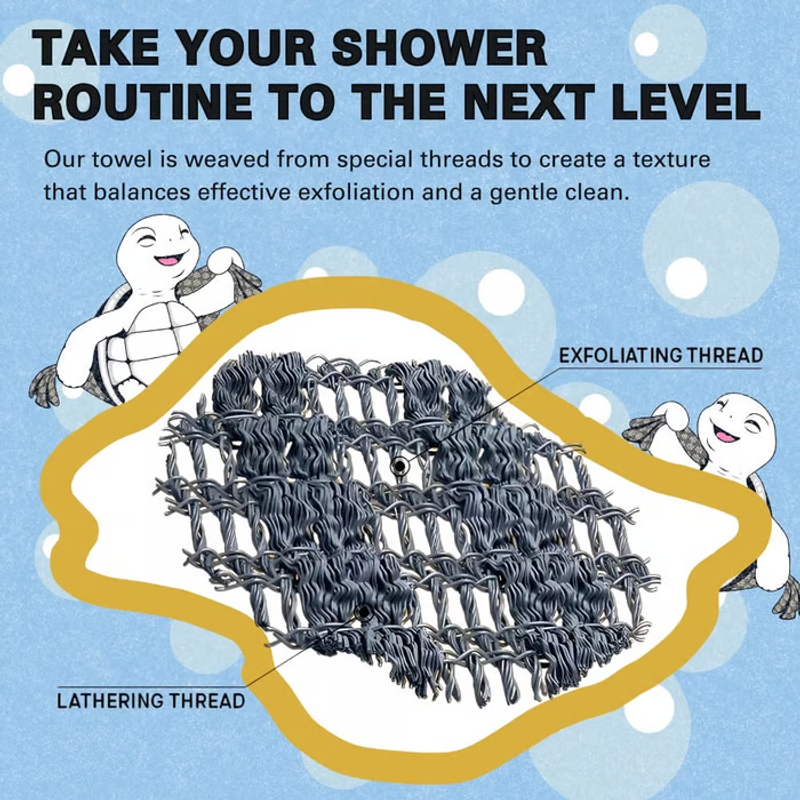 TAKE YOUR SHOWER ROUTINE TO THE NEXT LEVEL

Our towel is weaved from special threads to create a texture that balances effective exfoliation and a gentle clean.

EXFOLIATING THREAD

LATHERING THREAD