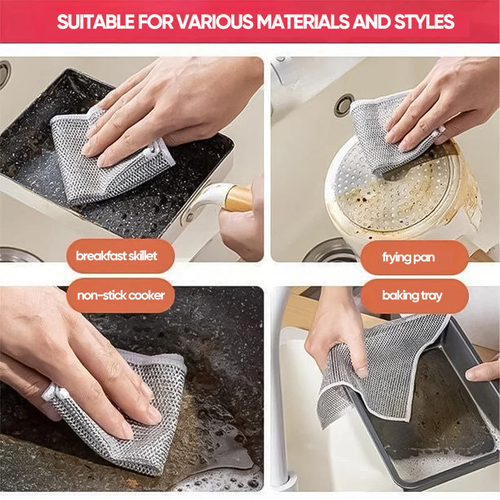 SUITABLE FOR VARIOUS MATERIALS AND STYLES

breakfast skillet

frying pan

non-stick cooker

baking tray