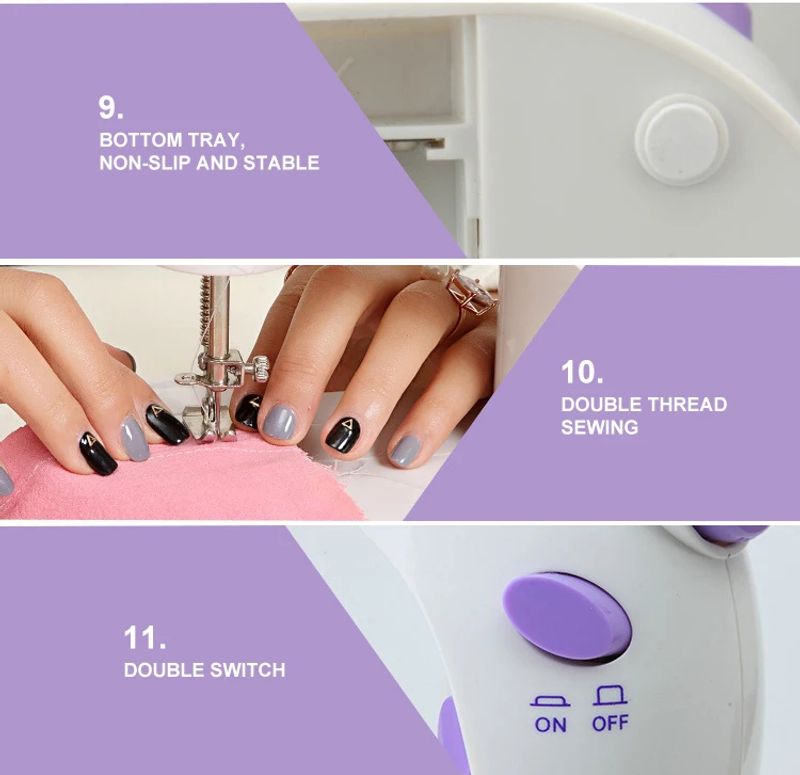 9.
BOTTOM TRAY,
NON-SLIP AND STABLE

10.
DOUBLE THREAD SEWING

11.
DOUBLE SWITCH

ON OFF