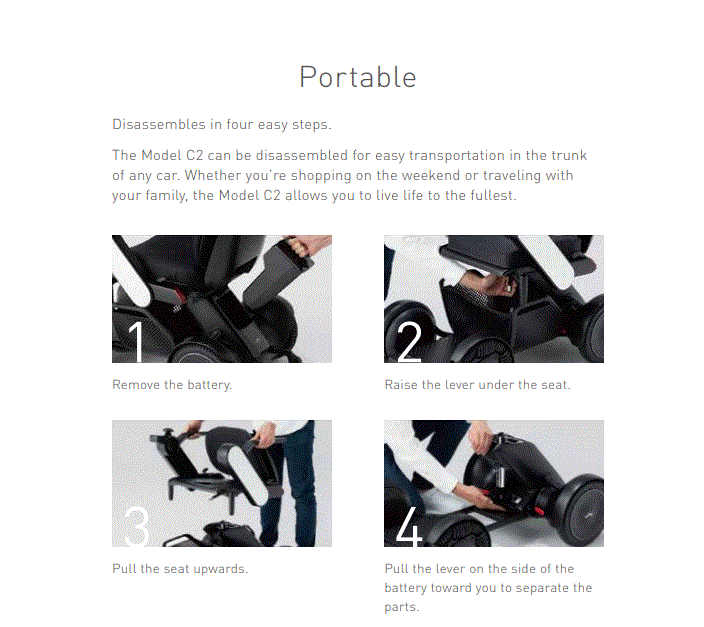 Portable

Disassembles in four easy steps.

The Model C2 can be disassembled for easy transportation in the trunk of any car. Whether you're shopping on the weekend or traveling with your family, the Model C2 allows you to live life to the fullest.

1

Remove the battery.

2

Raise the lever under the seat.

3

Pull the seat upwards.

4

Pull the lever on the side of the battery toward you to separate the parts.