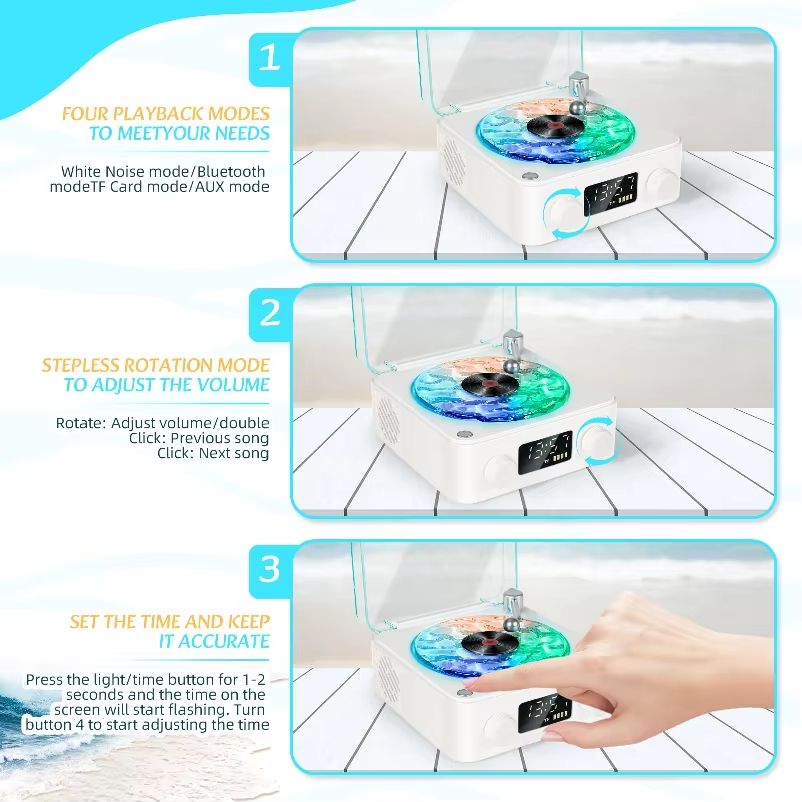 1

FOUR PLAYBACK MODES
TO MEETYOUR NEEDS

White Noise mode/Bluetooth modeTF Card mode/AUX mode

13:57

2

STEPLESS ROTATION MODE
TO ADJUST THE VOLUME

Rotate: Adjust volume/double Click: Previous song Click: Next song

13:57

3

SET THE TIME AND KEEP
IT ACCURATE

Press the light/time button for 1-2 seconds and the time on the screen will start flashing. Turn button 4 to start adjusting the time

13:57