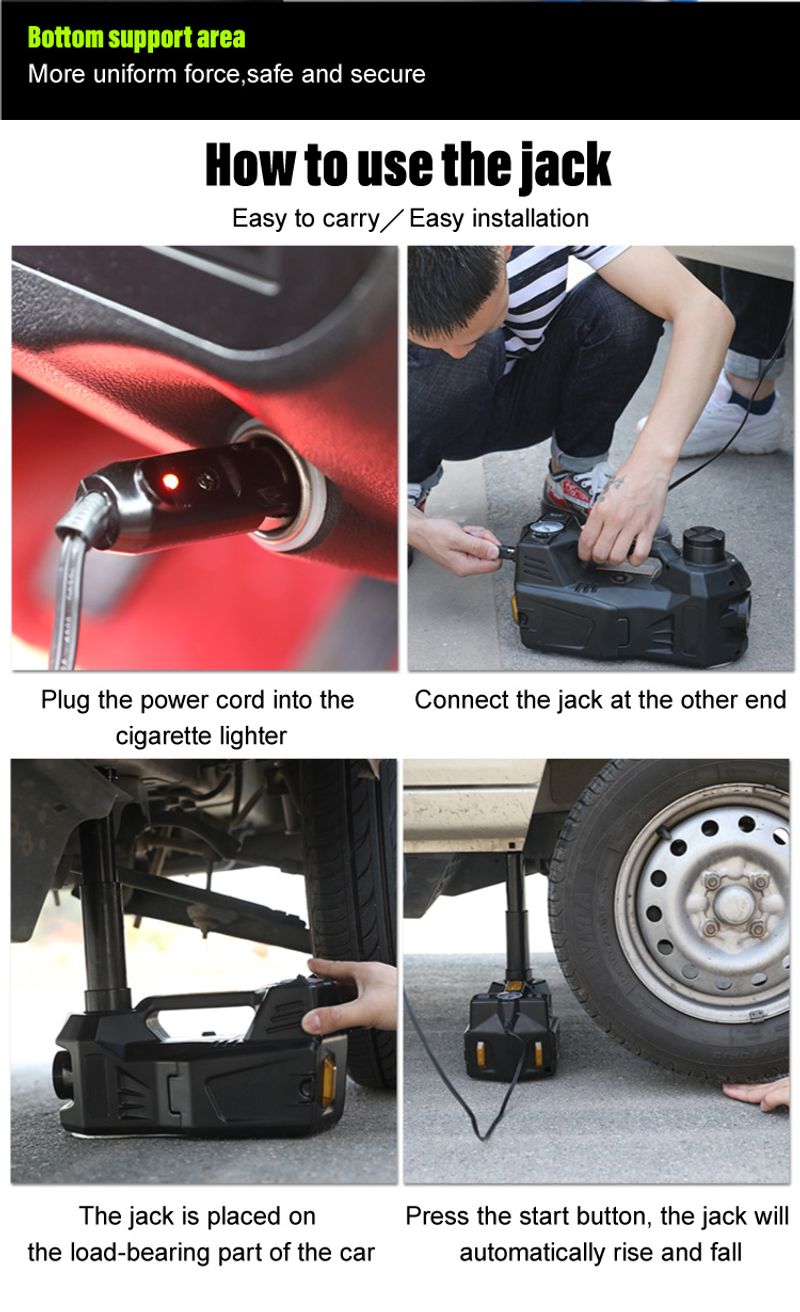 Bottom support area
More uniform force,safe and secure

How to use the jack
Easy to carry／Easy installation

Plug the power cord into the cigarette lighter

Connect the jack at the other end

The jack is placed on the load-bearing part of the car

Press the start button, the jack will automatically rise and fall