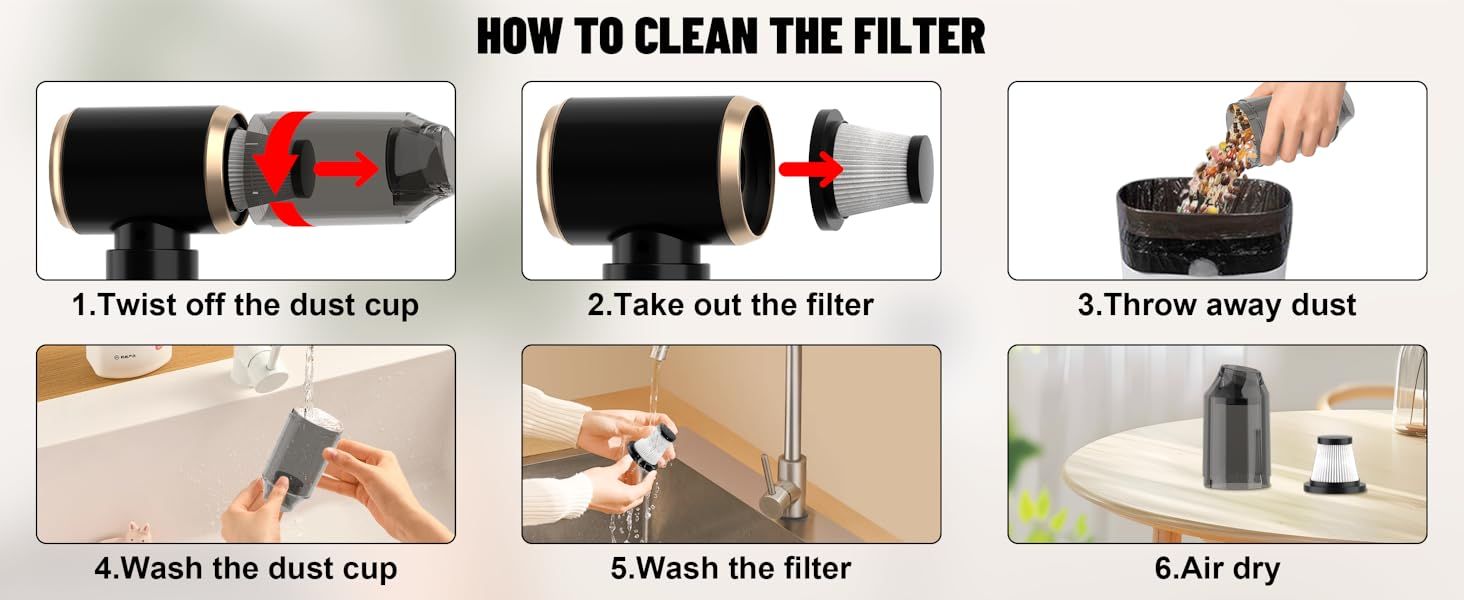 HOW TO CLEAN THE FILTER

1.Twist off the dust cup

2.Take out the filter

3.Throw away dust

4.Wash the dust cup

5.Wash the filter

6.Air dry