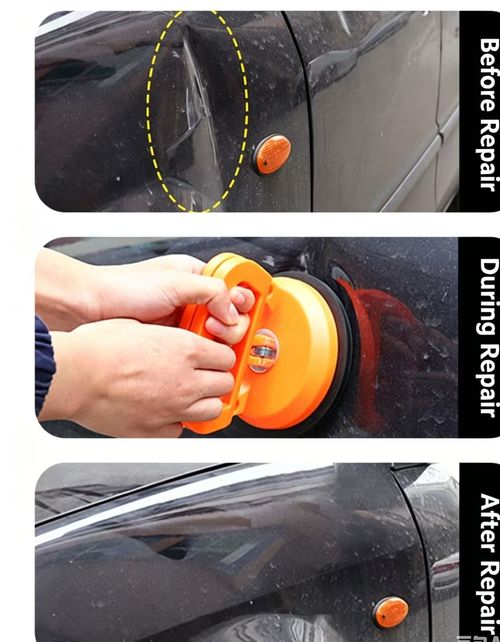 Before Repair

During Repair

After Repair